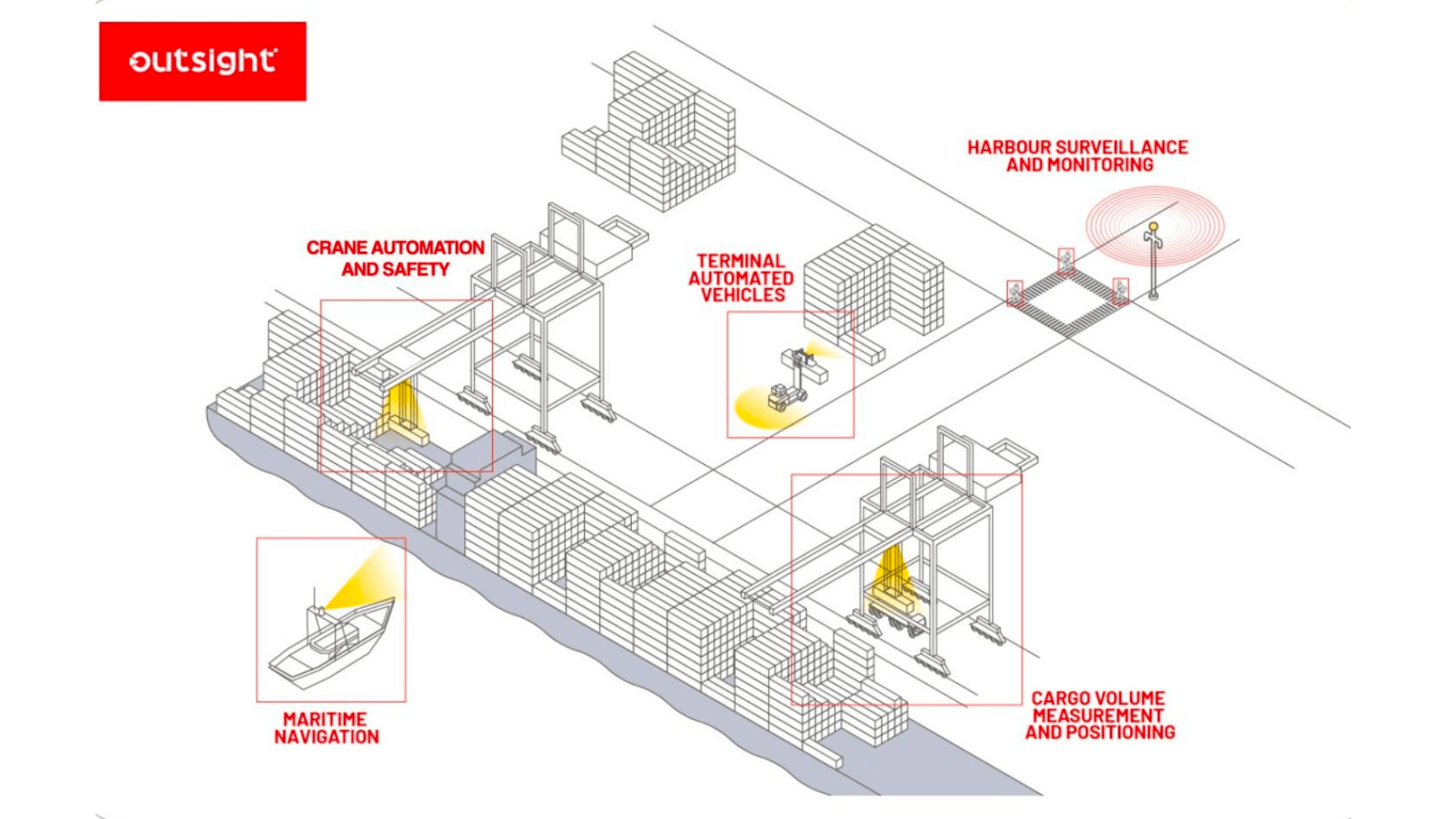 outsight

HARBOUR SURVEILLANCE AND MONITORING

CRANE AUTOMATION AND SAFETY

TERMINAL AUTOMATED VEHICLES

MARITIME NAVIGATION

CARGO VOLUME MEASUREMENT AND POSITIONING